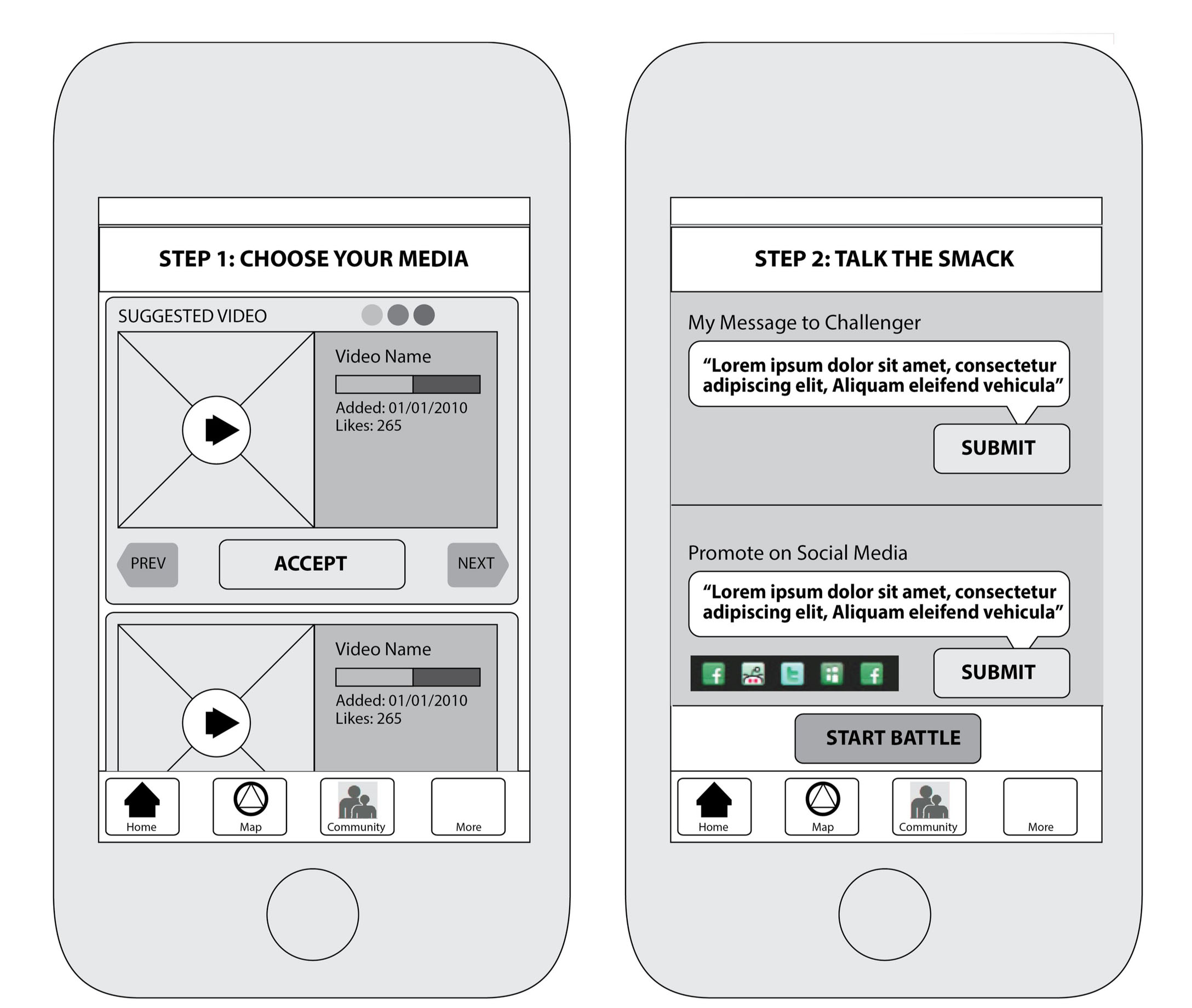 STEP 1: CHOOSE YOUR MEDIA

SUGGESTED VIDEO

Video Name
Added: 01/01/2010
Likes: 265

PREV
ACCEPT
NEXT

Video Name
Added: 01/01/2010
Likes: 265

Home
Map
Community
More

STEP 2: TALK THE SMACK

My Message to Challenger

“Lorem ipsum dolor sit amet, consectetur adipiscing elit, Aliquam eleifend vehicula”

SUBMIT

Promote on Social Media

“Lorem ipsum dolor sit amet, consectetur adipiscing elit, Aliquam eleifend vehicula”

SUBMIT

START BATTLE

Home
Map
Community
More